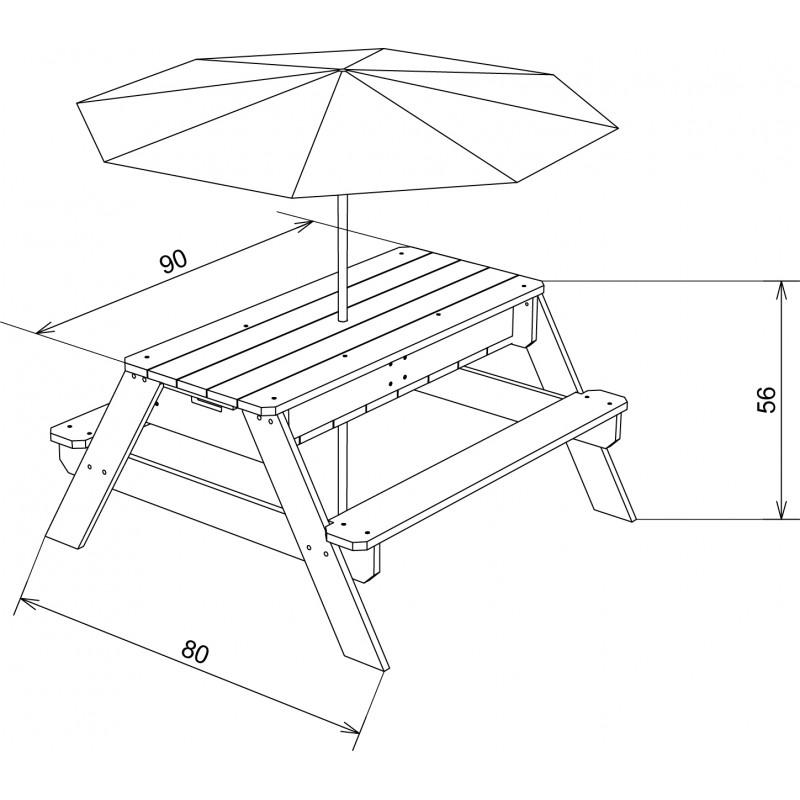 90

56

80