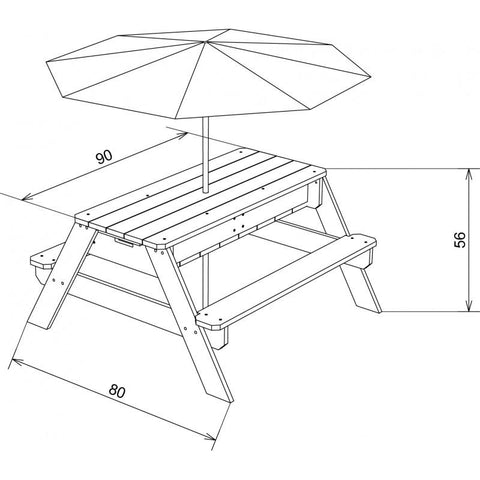 90

56

80